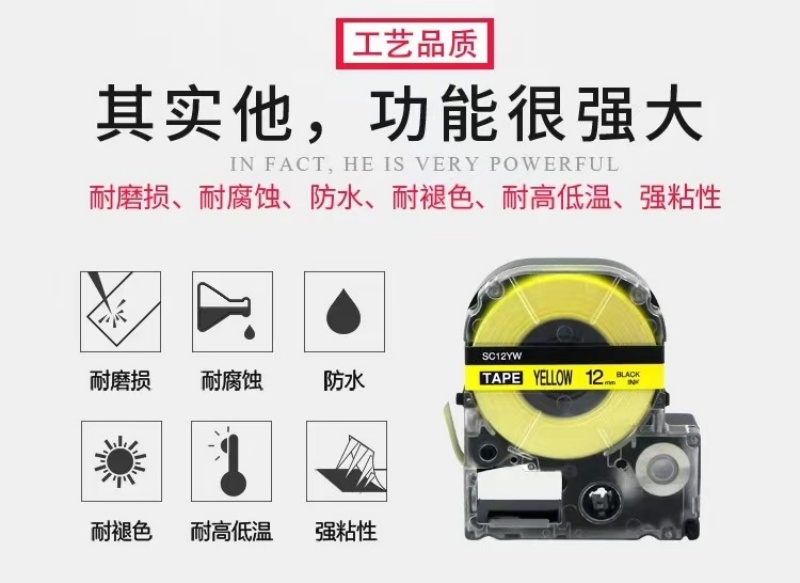 工艺品质

其实他，功能很强大

IN FACT, HE IS VERY POWERFUL

耐磨损、耐腐蚀、防水、耐褪色、耐高低温、强粘性

耐磨损　耐腐蚀　防水

耐褪色　耐高低温　强粘性

SC12YW

TAPE YELLOW 12 mm BLACK INK