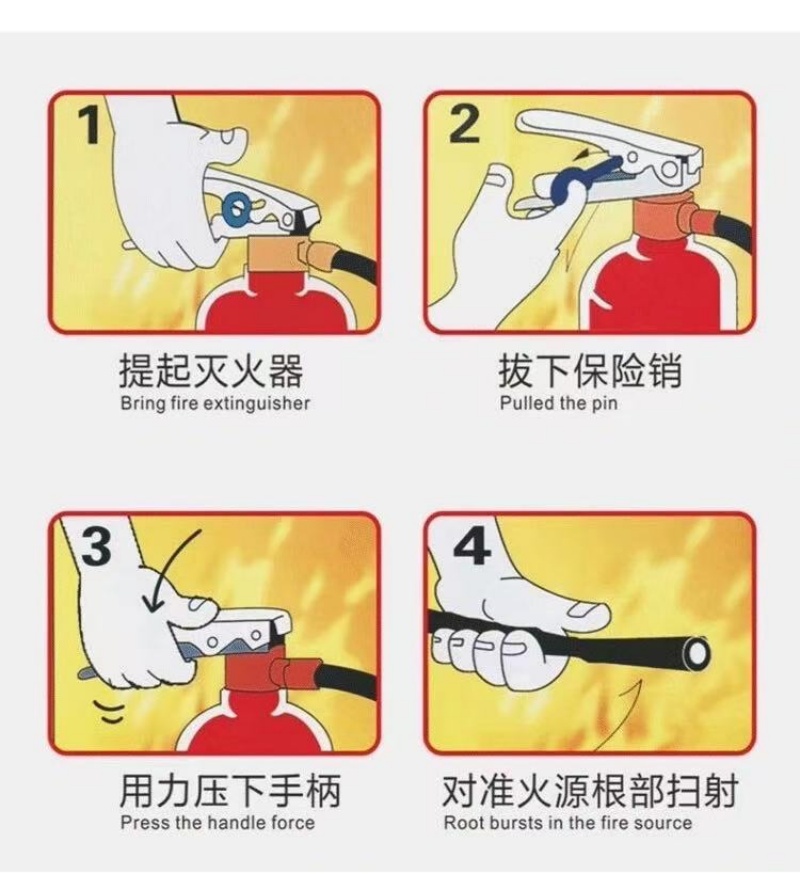 1

提起灭火器
Bring fire extinguisher

2

拔下保险销
Pulled the pin

3

用力压下手柄
Press the handle force

4

对准火源根部扫射
Root bursts in the fire source