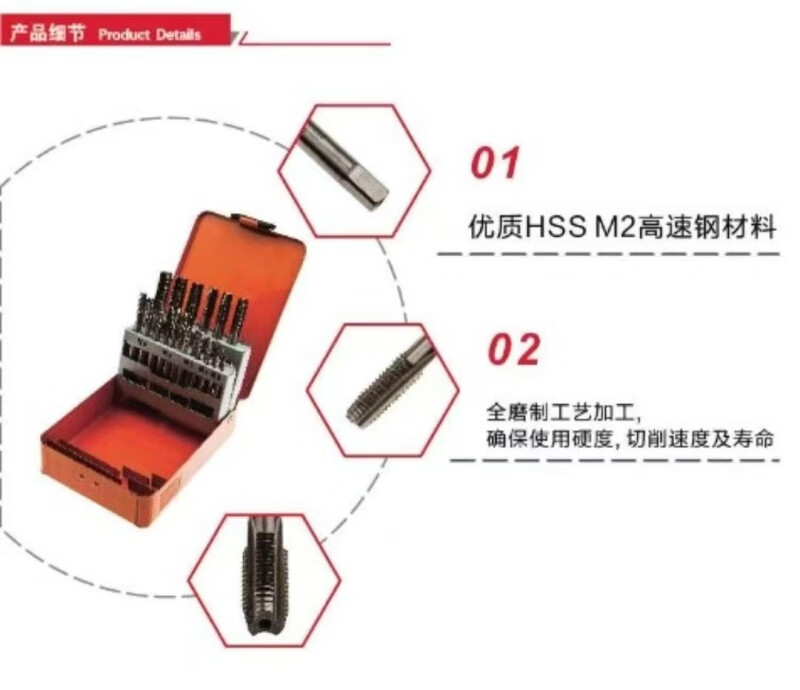 产品细节 Product Details

01

优质HSS M2高速钢材料

02

全磨制工艺加工,
确保使用硬度, 切削速度及寿命