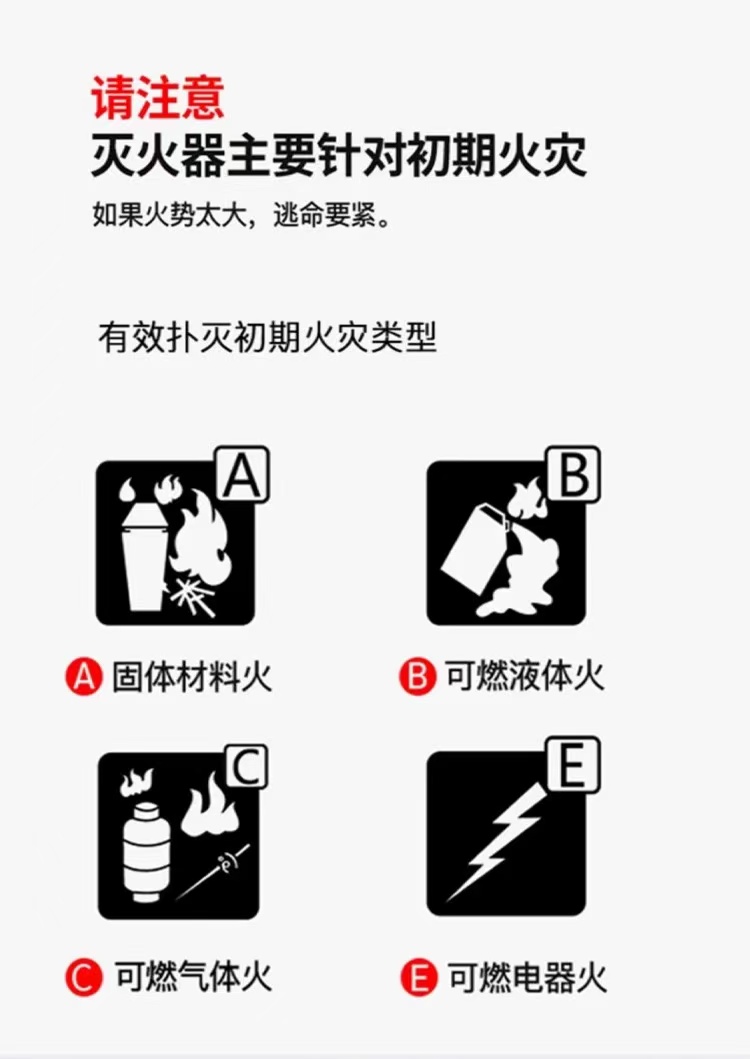 请注意
灭火器主要针对初期火灾
如果火势太大，逃命要紧。

有效扑灭初期火灾类型

A

A 固体材料火

B

B 可燃液体火

C

C 可燃气体火

E

E 可燃电器火