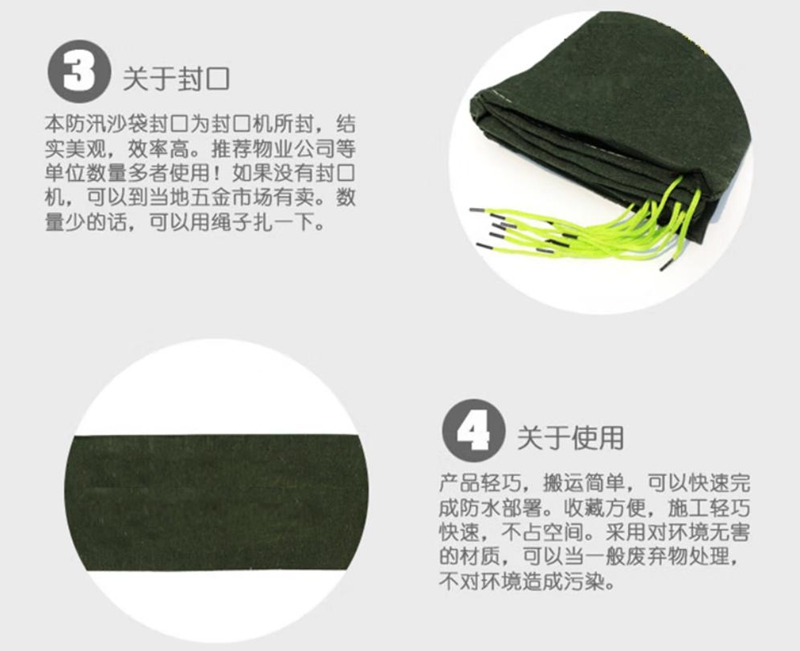 3 关于封口

本防汛沙袋封口为封口机所封，结实美观，效率高。推荐物业公司等单位数量多者使用！如果没有封口机，可以到当地五金市场有卖。数量少的话，可以用绳子扎一下。

4 关于使用

产品轻巧，搬运简单，可以快速完成防水部署。收藏方便，施工轻巧快速，不占空间。采用对环境无害的材质，可以当一般废弃物处理，不对环境造成污染。