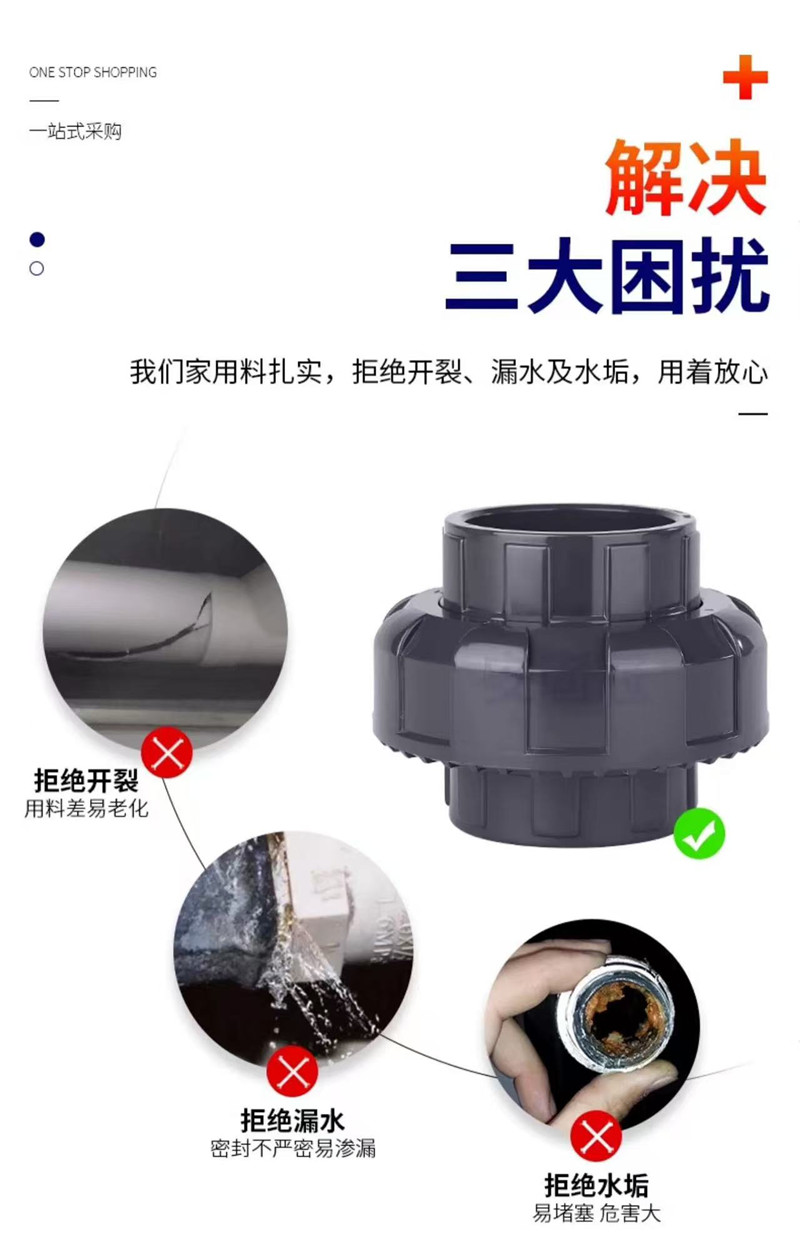 ONE STOP SHOPPING

一站式采购

解决
三大困扰

我们家用料扎实，拒绝开裂、漏水及水垢，用着放心

拒绝开裂
用料差易老化

拒绝漏水
密封不严密易渗漏

拒绝水垢
易堵塞 危害大