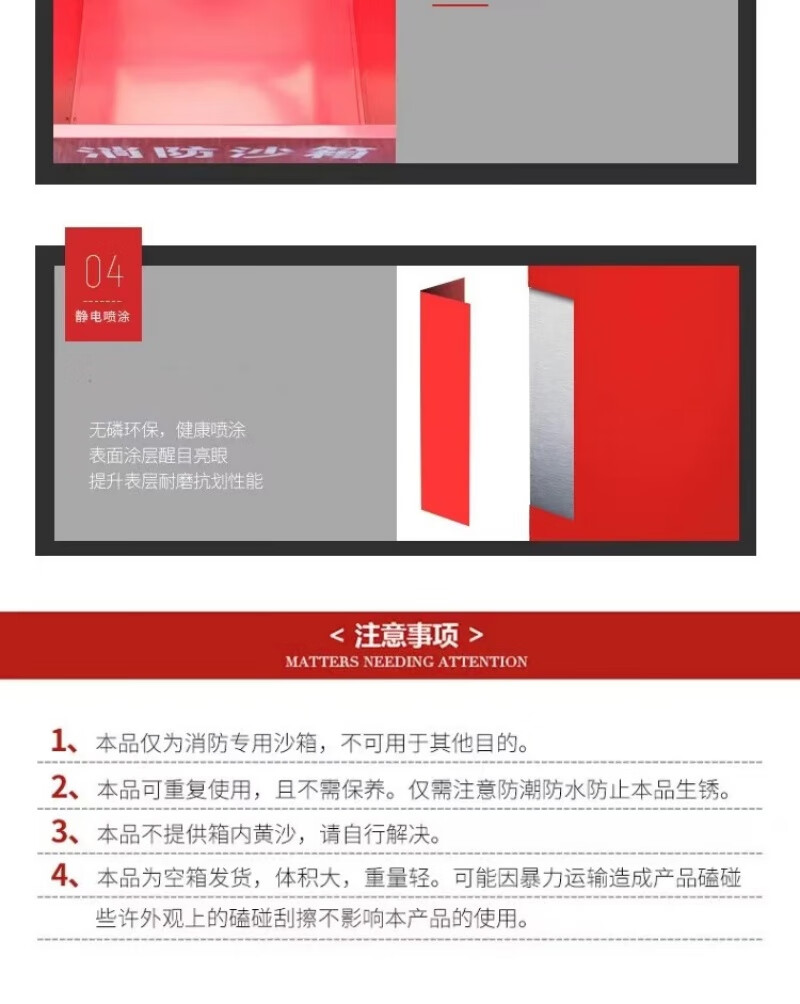 消防沙箱

04
静电喷涂

无磷环保，健康喷涂
表面涂层醒目亮眼
提升表层耐磨抗划性能

< 注意事项 >
MATTERS NEEDING ATTENTION

1、本品仅为消防专用沙箱，不可用于其他目的。

2、本品可重复使用，且不需保养。仅需注意防潮防水防止本品生锈。

3、本品不提供箱内黄沙，请自行解决。

4、本品为空箱发货，体积大，重量轻。可能因暴力运输造成产品磕碰些许外观上的磕碰刮擦不影响本产品的使用。