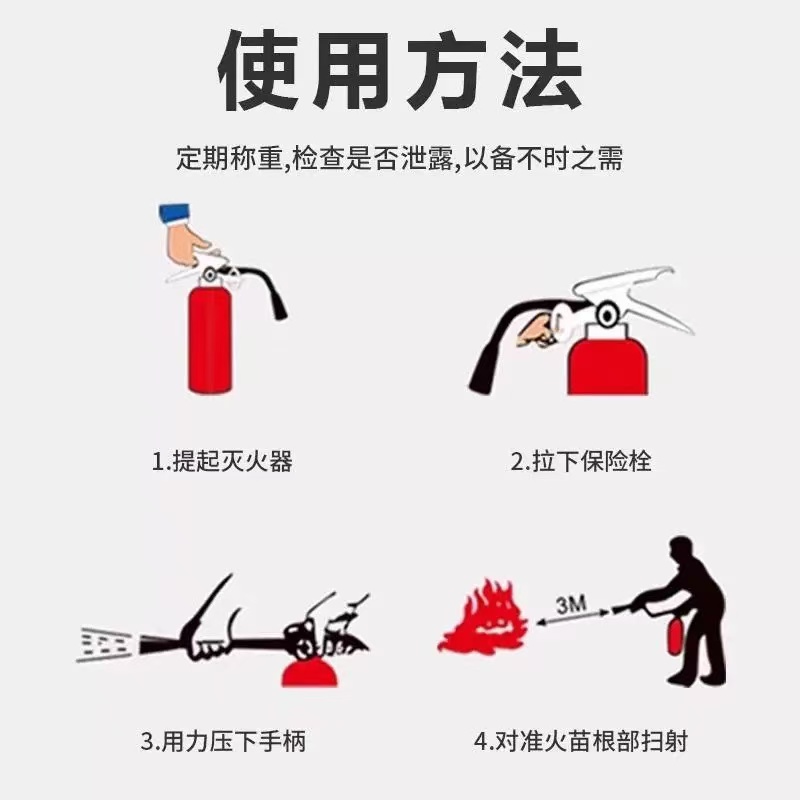 使用方法

定期称重,检查是否泄露,以备不时之需

1.提起灭火器

2.拉下保险栓

3.用力压下手柄

3M

4.对准火苗根部扫射