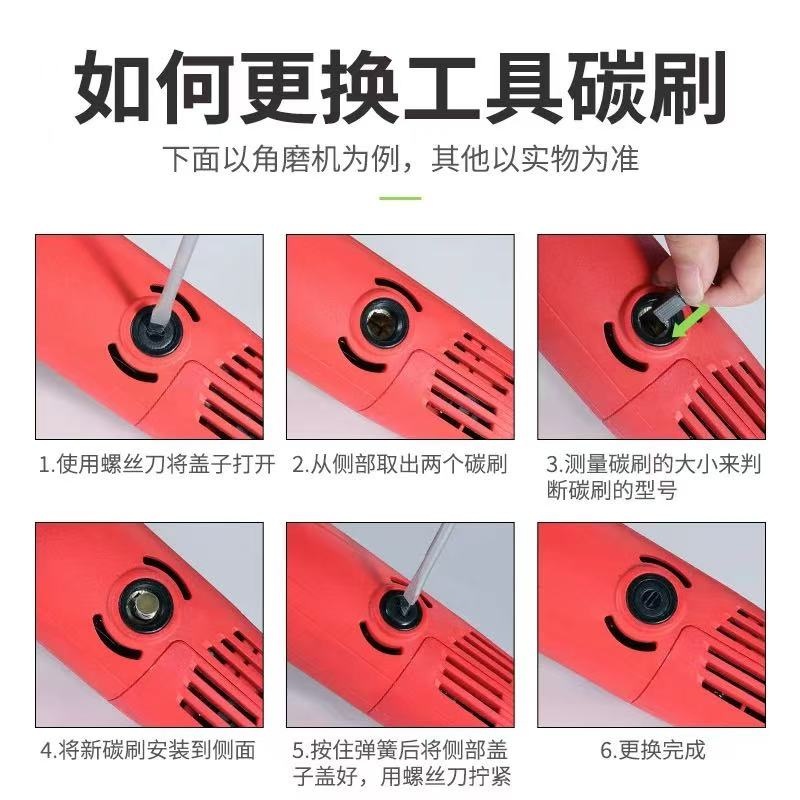 如何更换工具碳刷

下面以角磨机为例，其他以实物为准

1.使用螺丝刀将盖子打开

2.从侧部取出两个碳刷

3.测量碳刷的大小来判断碳刷的型号

4.将新碳刷安装到侧面

5.按住弹簧后将侧部盖子盖好，用螺丝刀拧紧

6.更换完成