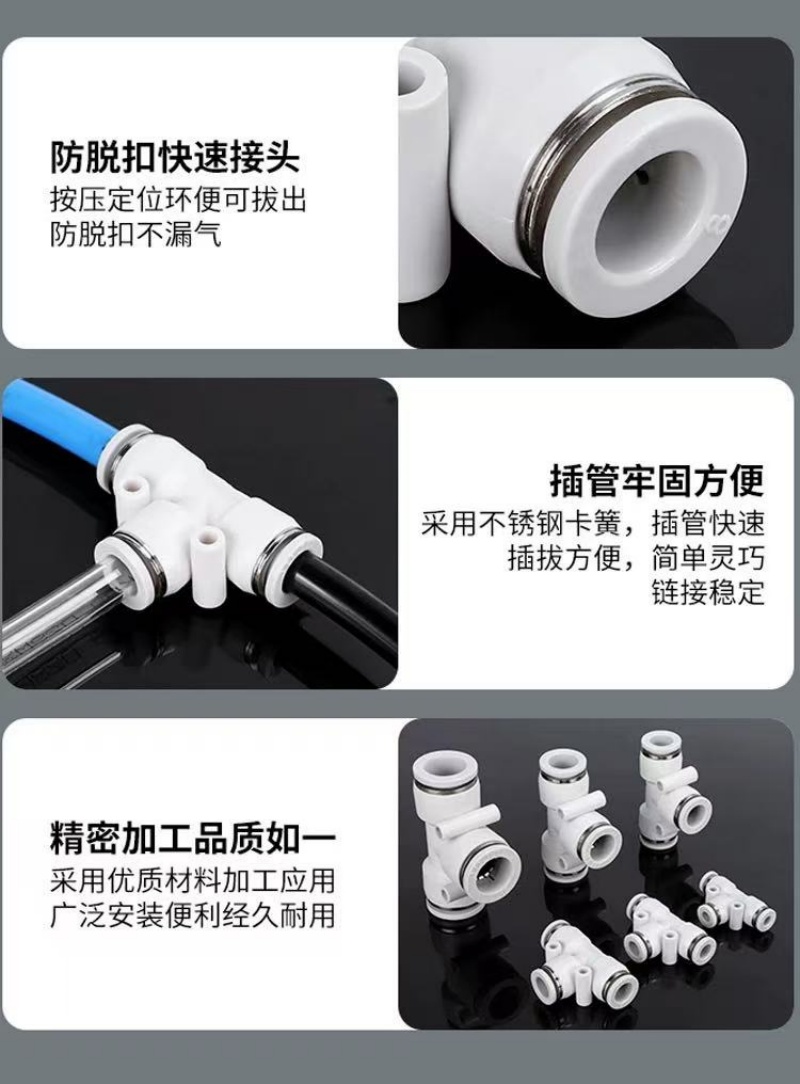 防脱扣快速接头
按压定位环便可拔出
防脱扣不漏气

8

插管牢固方便
采用不锈钢卡簧，插管快速
插拔方便，简单灵巧
链接稳定

精密加工品质如一
采用优质材料加工应用
广泛安装便利经久耐用