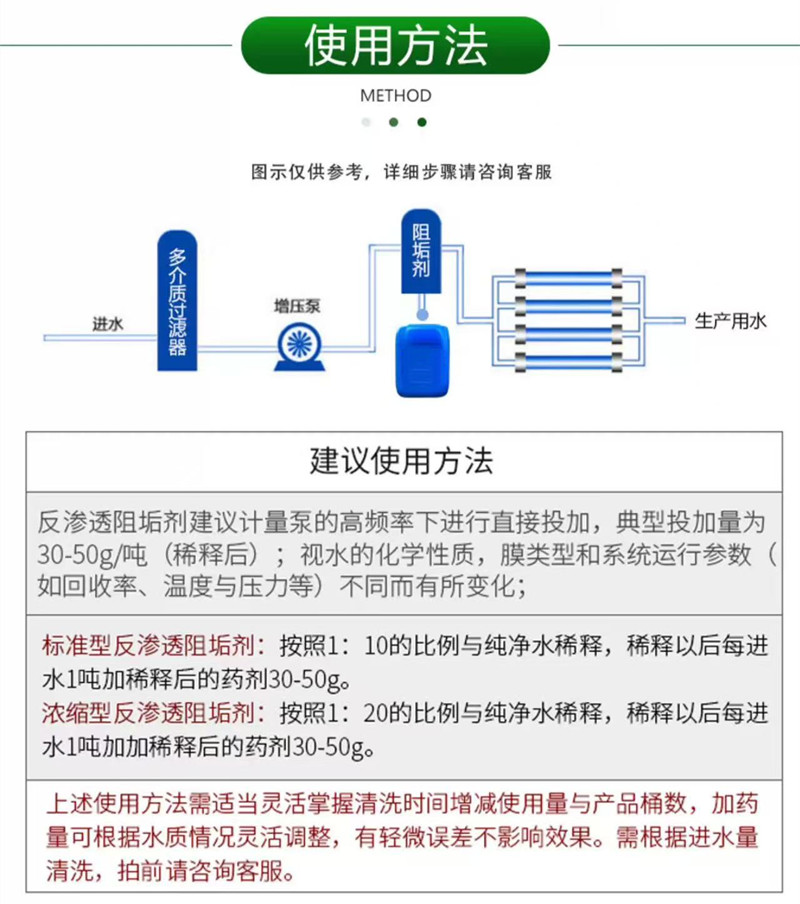 使用方法

METHOD

图示仅供参考，详细步骤请咨询客服

进水

多介质过滤器

增压泵

阻垢剂

生产用水

建议使用方法

反渗透阻垢剂建议计量泵的高频率下进行直接投加，典型投加量为30-50g/吨（稀释后）；视水的化学性质，膜类型和系统运行参数（如回收率、温度与压力等）不同而有所变化；

标准型反渗透阻垢剂：按照1：10的比例与纯净水稀释，稀释以后每进水1吨加稀释后的药剂30-50g。
浓缩型反渗透阻垢剂：按照1：20的比例与纯净水稀释，稀释以后每进水1吨加加稀释后的药剂30-50g。

上述使用方法需适当灵活掌握清洗时间增减使用量与产品桶数，加药量可根据水质情况灵活调整，有轻微误差不影响效果。需根据进水量清洗，拍前请咨询客服。