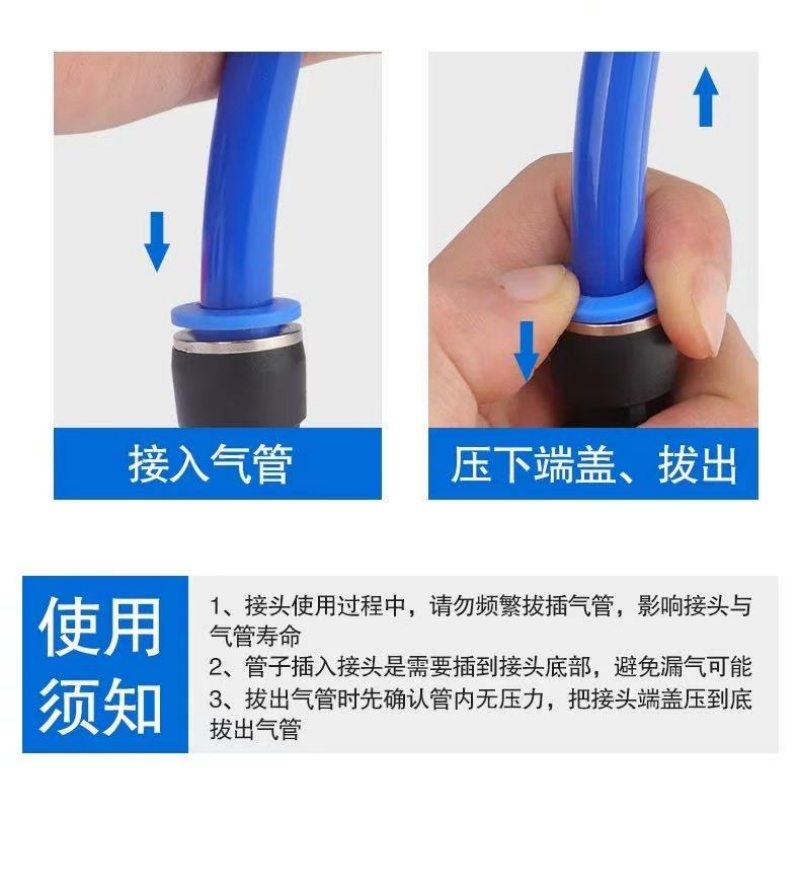 接入气管

压下端盖、拔出

使用须知

1、接头使用过程中，请勿频繁拔插气管，影响接头与气管寿命
2、管子插入接头是需要插到接头底部，避免漏气可能
3、拔出气管时先确认管内无压力，把接头端盖压到底拔出气管